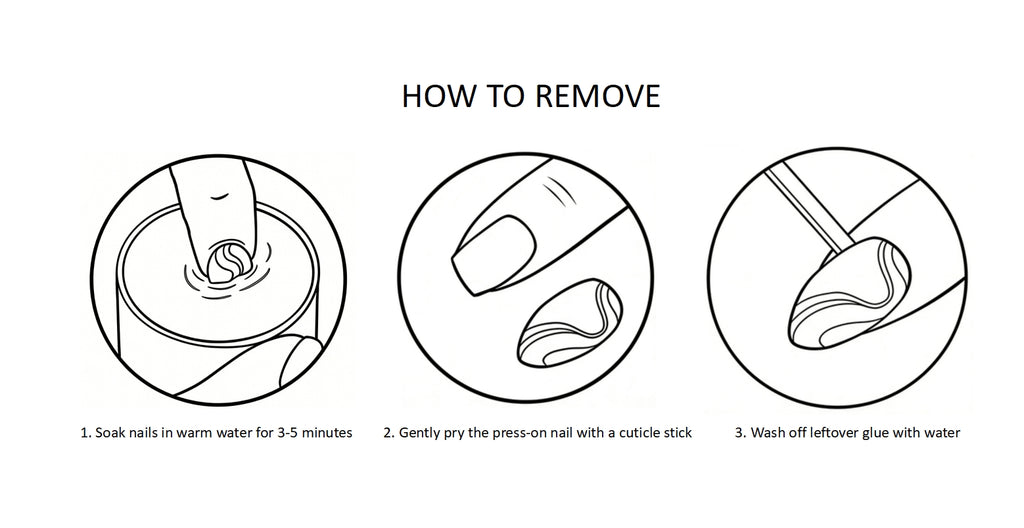 HOW TO REMOVE

1. Soak nails in warm water for 3-5 minutes

2. Gently pry the press-on nail with a cuticle stick

3. Wash off leftover glue with water