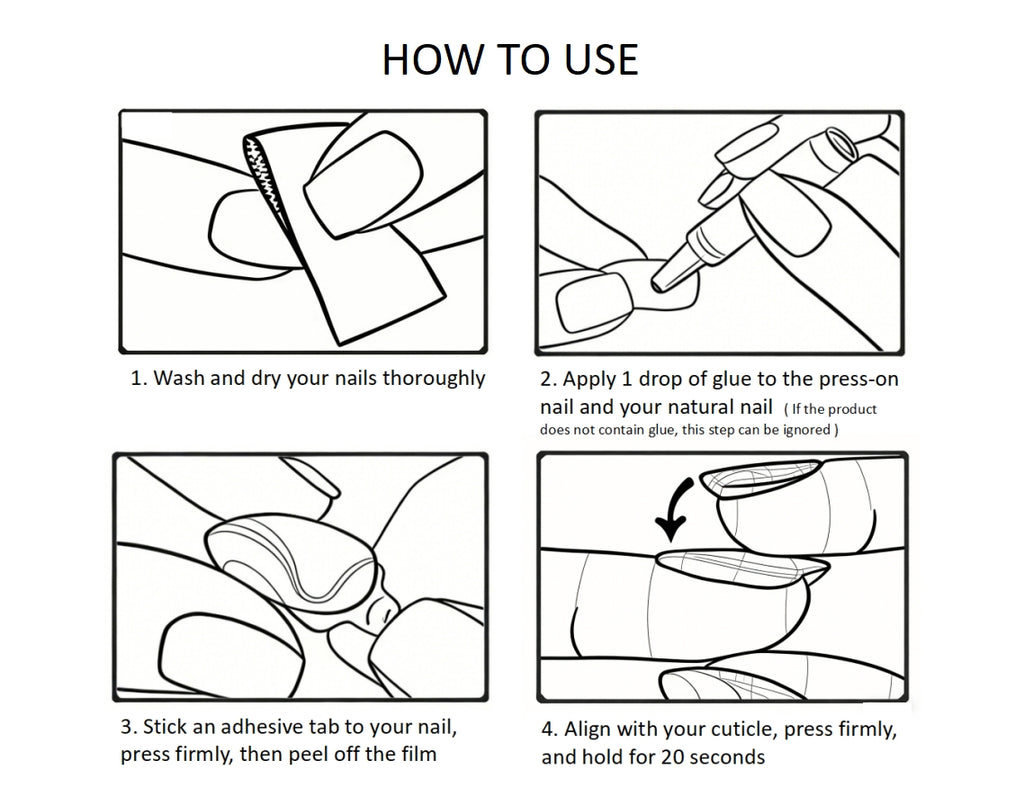 HOW TO USE

1. Wash and dry your nails thoroughly

2. Apply 1 drop of glue to the press-on nail and your natural nail ( If the product does not contain glue, this step can be ignored )

3. Stick an adhesive tab to your nail, press firmly, then peel off the film

4. Align with your cuticle, press firmly, and hold for 20 seconds