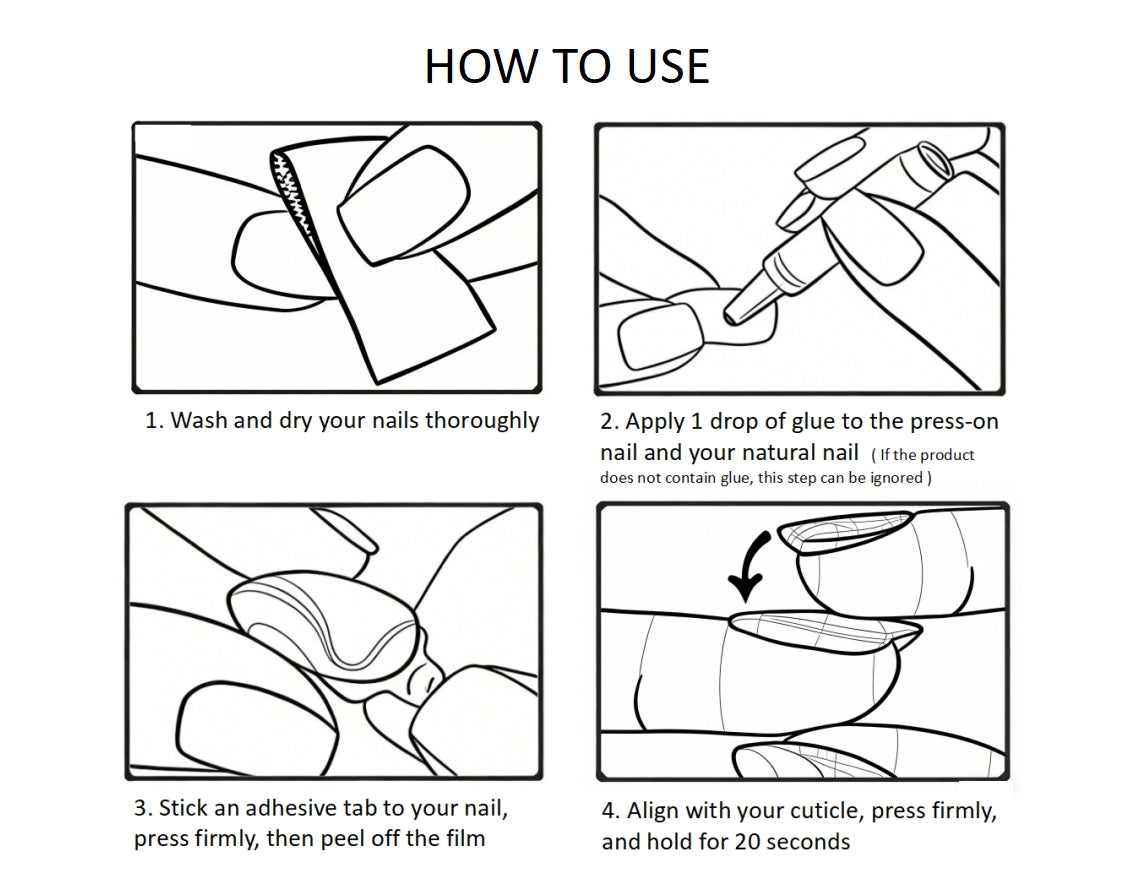 HOW TO USE

1. Wash and dry your nails thoroughly

2. Apply 1 drop of glue to the press-on nail and your natural nail ( If the product does not contain glue, this step can be ignored )

3. Stick an adhesive tab to your nail, press firmly, then peel off the film

4. Align with your cuticle, press firmly, and hold for 20 seconds